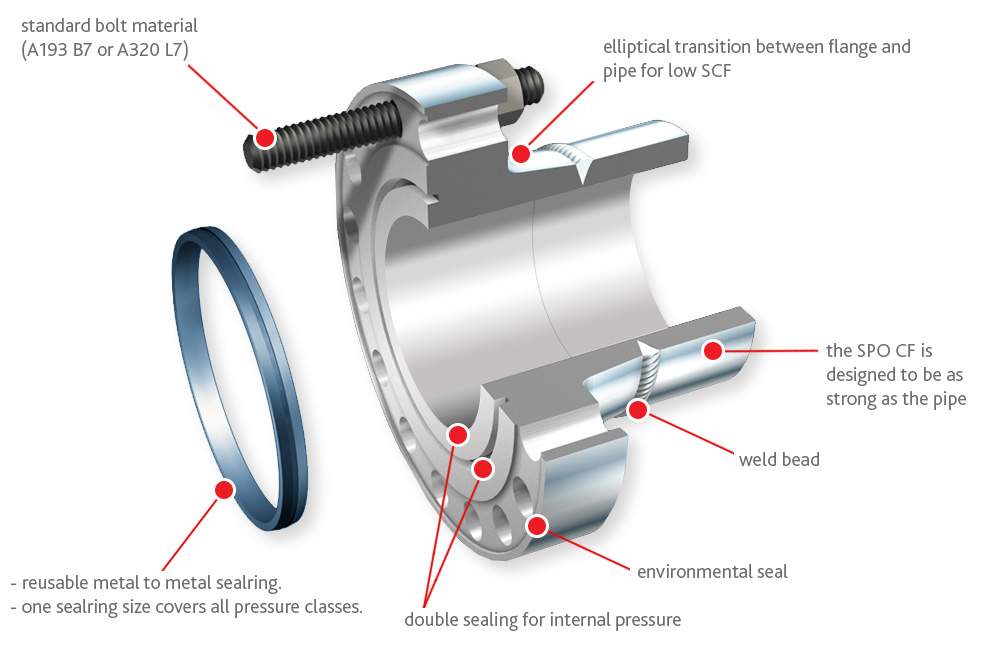 standard bolt material
(A193 B7 or A320 L7)

elliptical transition between flange and pipe for low SCF

the SPO CF is designed to be as strong as the pipe

weld bead

environmental seal

double sealing for internal pressure

- reusable metal to metal sealring.
- one sealring size covers all pressure classes.