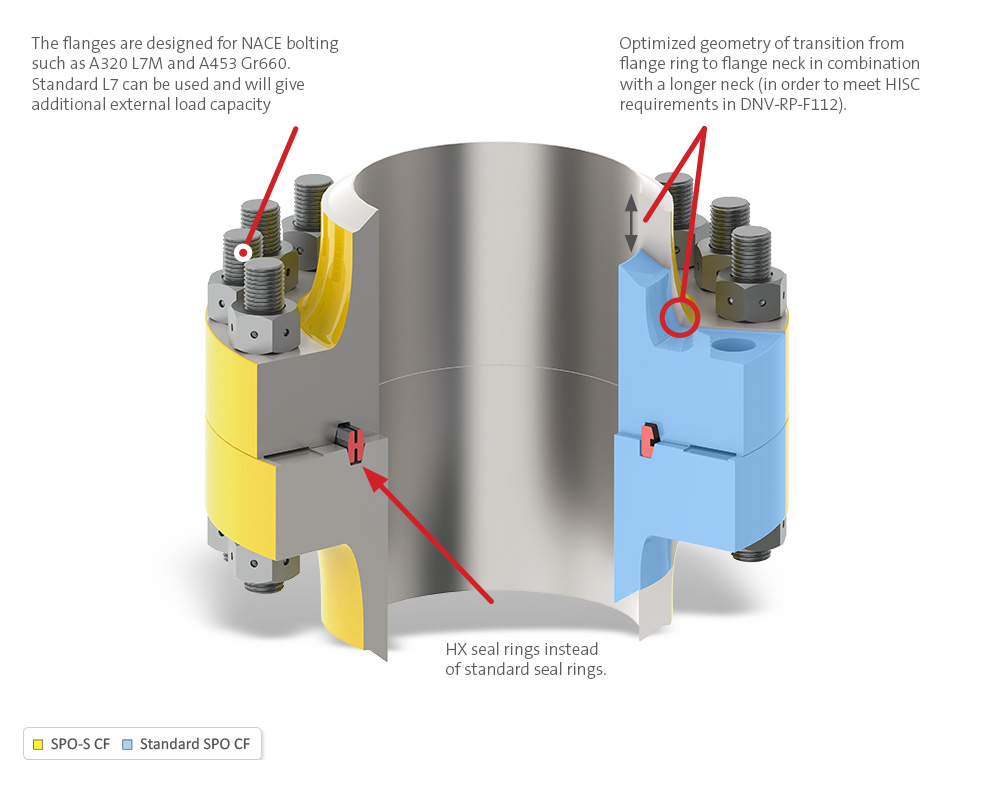 The flanges are designed for NACE bolting such as A320 L7M and A453 Gr660. Standard L7 can be used and will give additional external load capacity

Optimized geometry of transition from flange ring to flange neck in combination with a longer neck (in order to meet HISC requirements in DNV-RP-F112).

HX seal rings instead of standard seal rings.

SPO-S CF Standard SPO CF